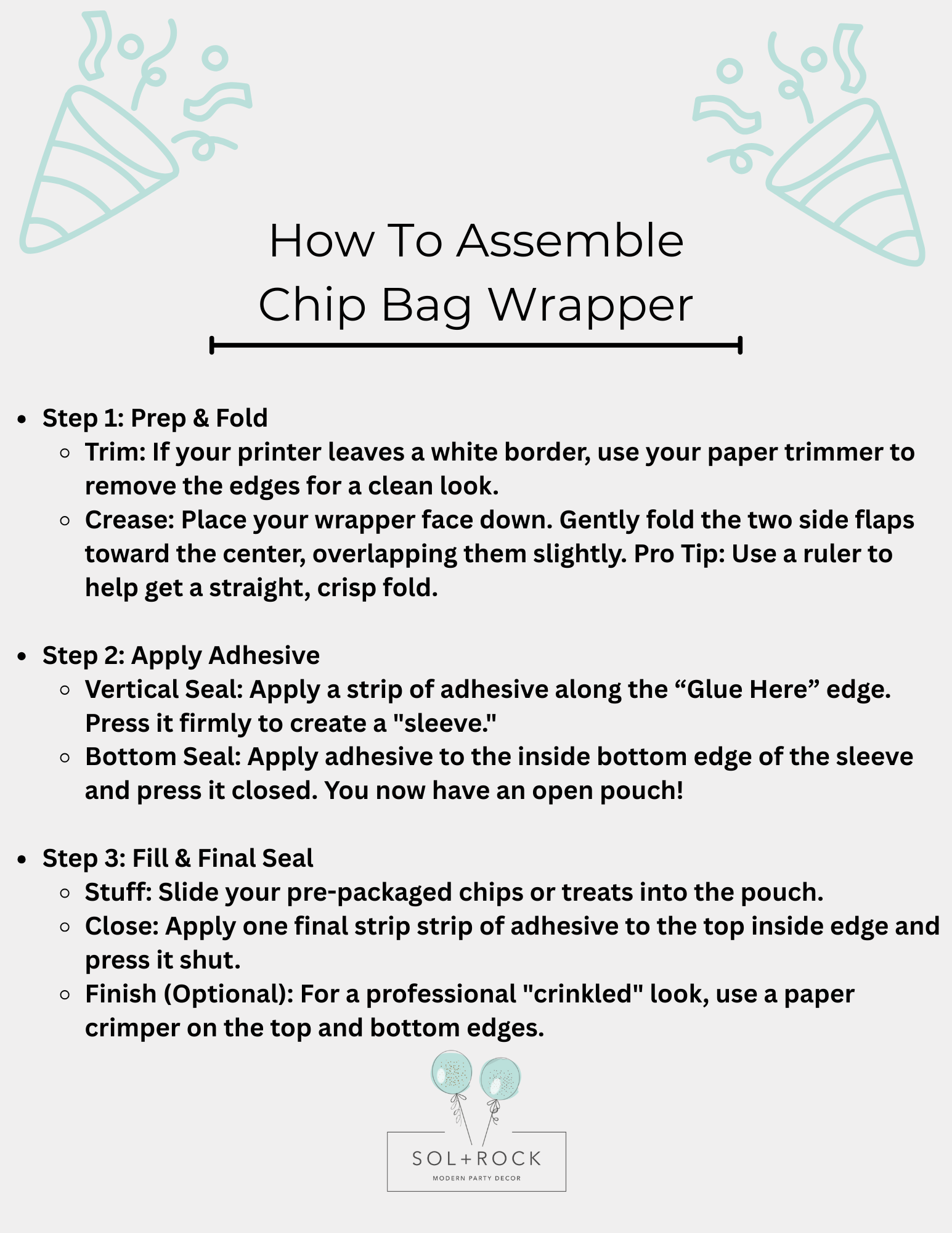 How To Assemble
Chip Bag Wrapper

- Step 1: Prep & Fold
  - Trim: If your printer leaves a white border, use your paper trimmer to remove the edges for a clean look.
  - Crease: Place your wrapper face down. Gently fold the two side flaps toward the center, overlapping them slightly. Pro Tip: Use a ruler to help get a straight, crisp fold.

- Step 2: Apply Adhesive
  - Vertical Seal: Apply a strip of adhesive along the “Glue Here” edge. Press it firmly to create a "sleeve."
  - Bottom Seal: Apply adhesive to the inside bottom edge of the sleeve and press it closed. You now have an open pouch!

- Step 3: Fill & Final Seal
  - Stuff: Slide your pre-packaged chips or treats into the pouch.
  - Close: Apply one final strip strip of adhesive to the top inside edge and press it shut.
  - Finish (Optional): For a professional "crinkled" look, use a paper crimper on the top and bottom edges.

SOL+ROCK
MODERN PARTY DECOR